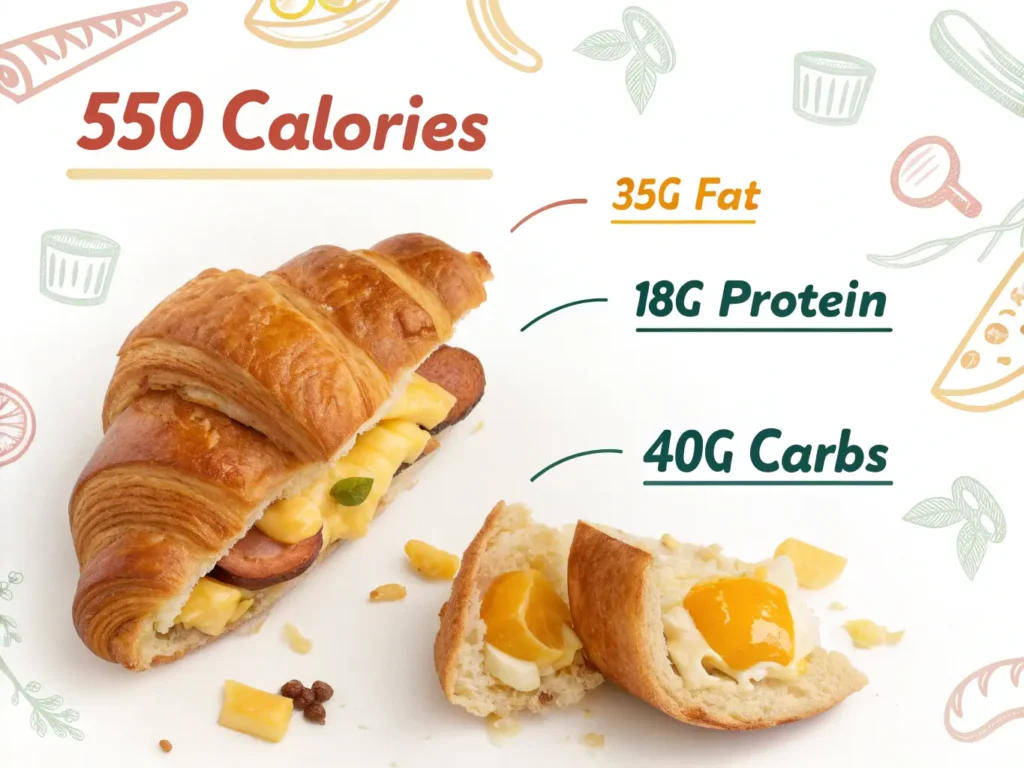 550 Calories

35G Fat

18G Protein

40G Carbs